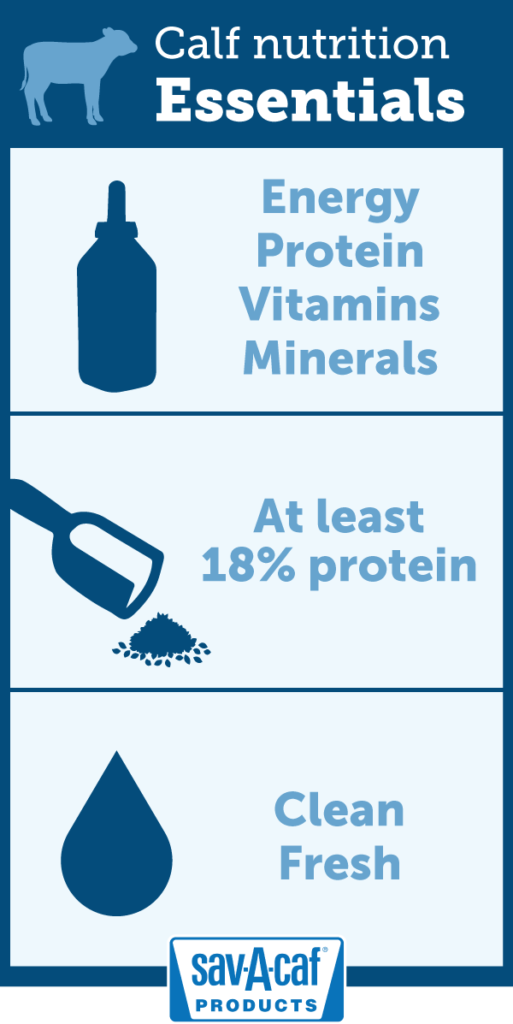 Calf nutrition
Essentials

Energy
Protein
Vitamins
Minerals

At least
18% protein

Clean
Fresh

sav-A-caf®
PRODUCTS